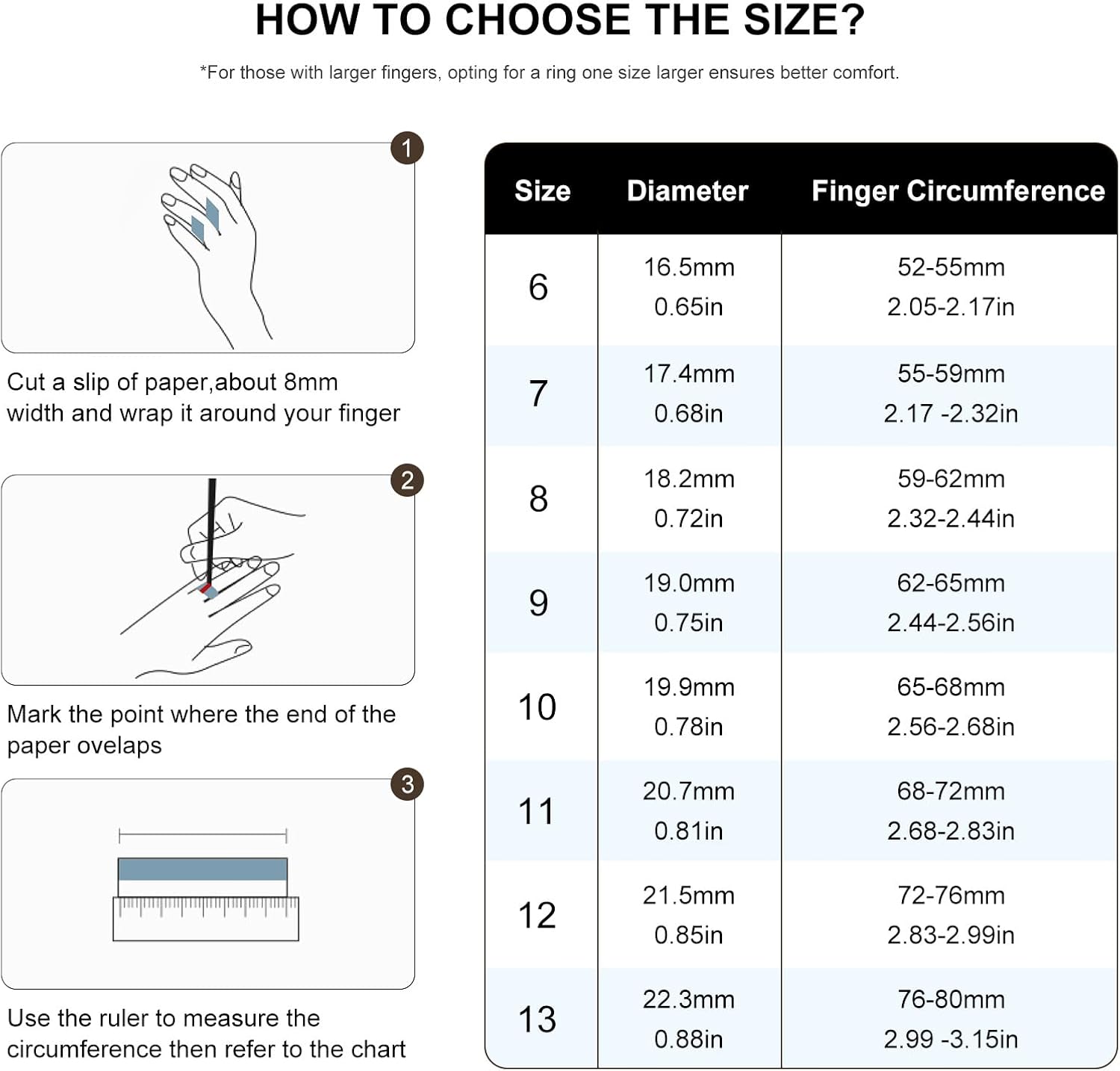 HOW TO CHOOSE THE SIZE?

*For those with larger fingers, opting for a ring one size larger ensures better comfort.

1

Cut a slip of paper,about 8mm width and wrap it around your finger

2

Mark the point where the end of the paper ovelaps

3

Use the ruler to measure the circumference then refer to the chart

| Size | Diameter | Finger Circumference |
|---|---|---|
| 6 | 16.5mm 0.65in | 52-55mm 2.05-2.17in |
| 7 | 17.4mm 0.68in | 55-59mm 2.17 -2.32in |
| 8 | 18.2mm 0.72in | 59-62mm 2.32-2.44in |
| 9 | 19.0mm 0.75in | 62-65mm 2.44-2.56in |
| 10 | 19.9mm 0.78in | 65-68mm 2.56-2.68in |
| 11 | 20.7mm 0.81in | 68-72mm 2.68-2.83in |
| 12 | 21.5mm 0.85in | 72-76mm 2.83-2.99in |
| 13 | 22.3mm 0.88in | 76-80mm 2.99 -3.15in |