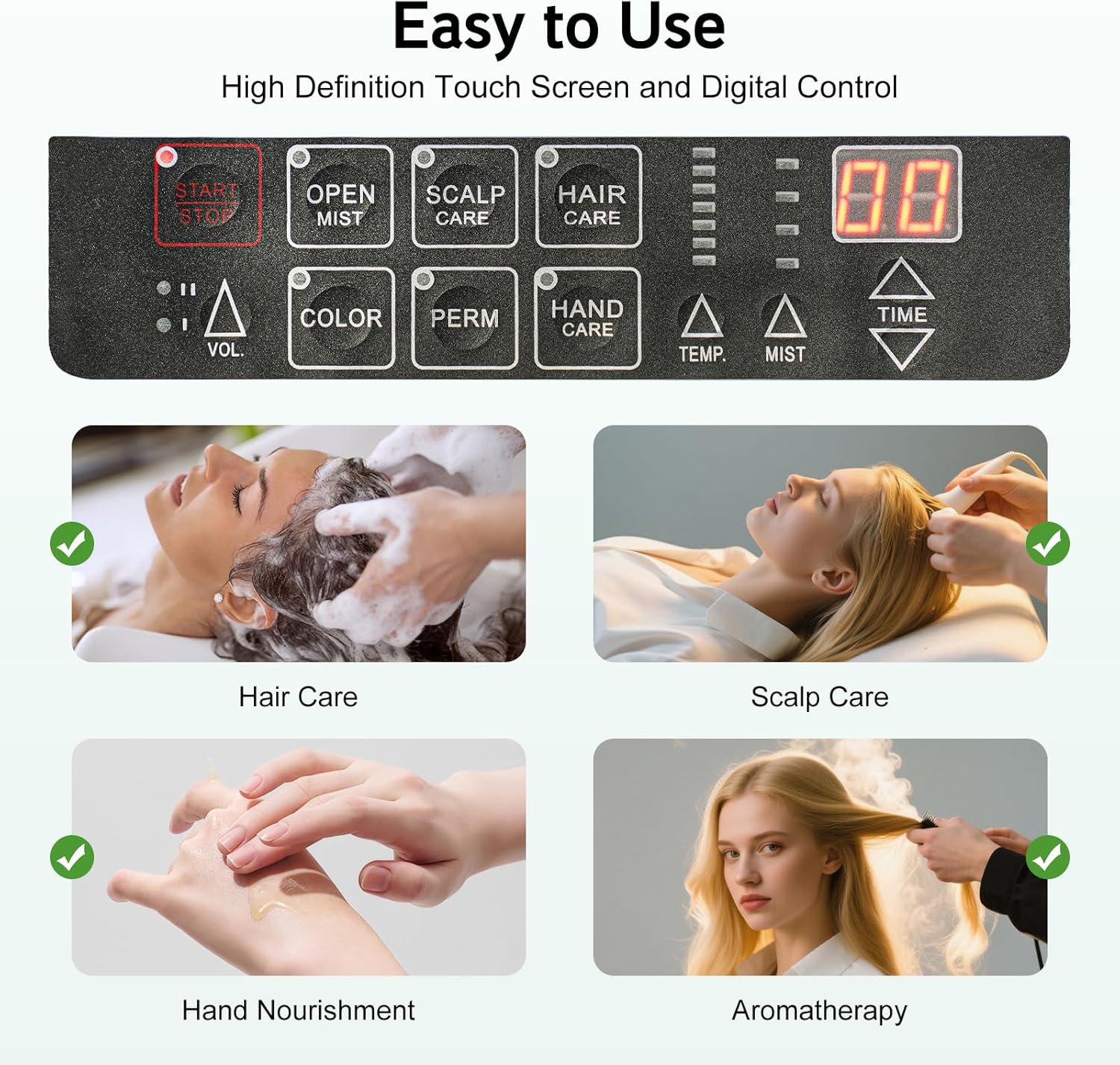 Easy to Use

High Definition Touch Screen and Digital Control

START
STOP

OPEN
MIST

SCALP
CARE

HAIR
CARE

00

II
I
VOL.

COLOR

PERM

HAND
CARE

TEMP.

MIST

TIME

Hair Care

Scalp Care

Hand Nourishment

Aromatherapy