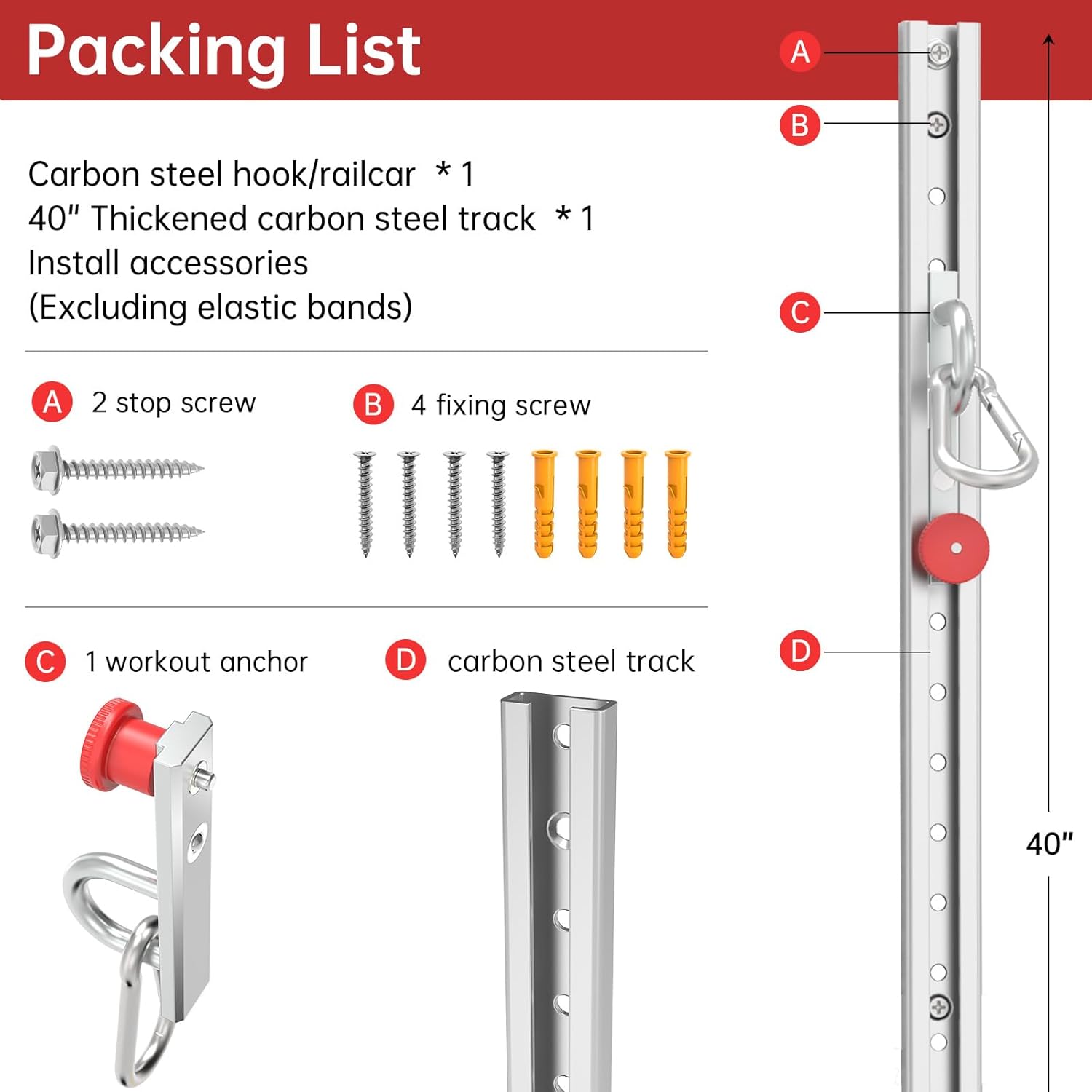 Packing List

Carbon steel hook/railcar * 1
40" Thickened carbon steel track * 1
Install accessories
(Excluding elastic bands)

A 2 stop screw

B 4 fixing screw

C 1 workout anchor

D carbon steel track

A

B

C

D

40"