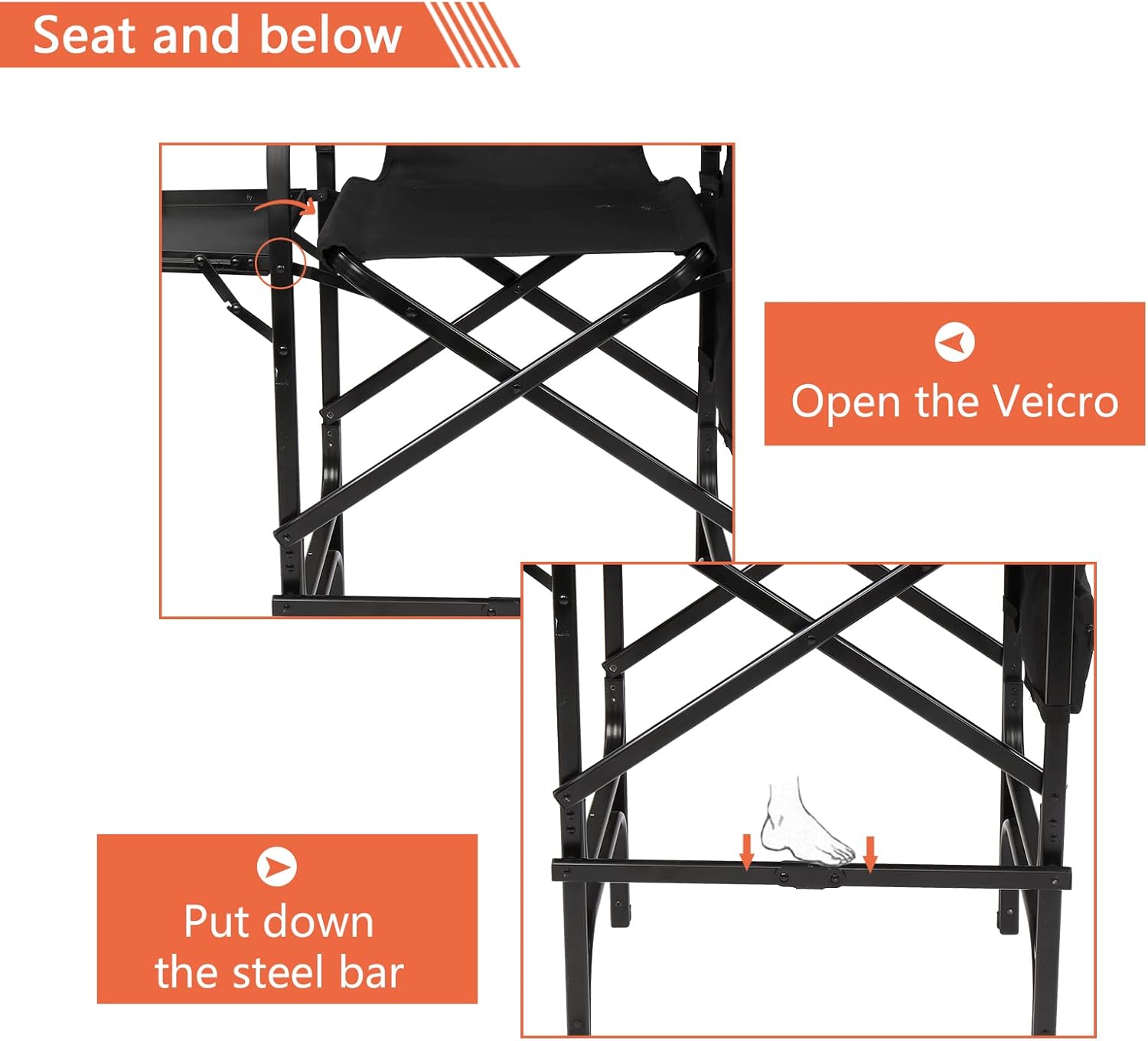 Seat and below

Open the Veicro

Put down the steel bar