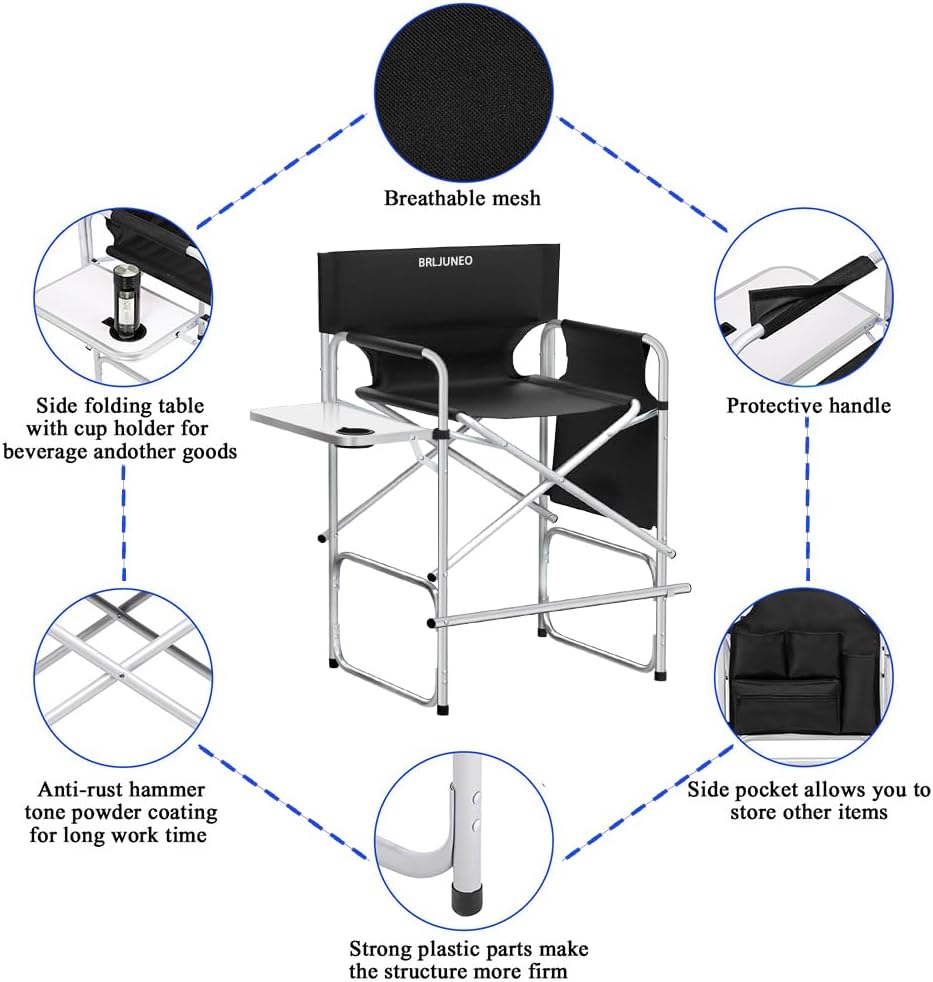 Breathable mesh

BRLJUNEO

Side folding table with cup holder for beverage andother goods

Protective handle

Anti-rust hammer tone powder coating for long work time

Side pocket allows you to store other items

Strong plastic parts make the structure more firm