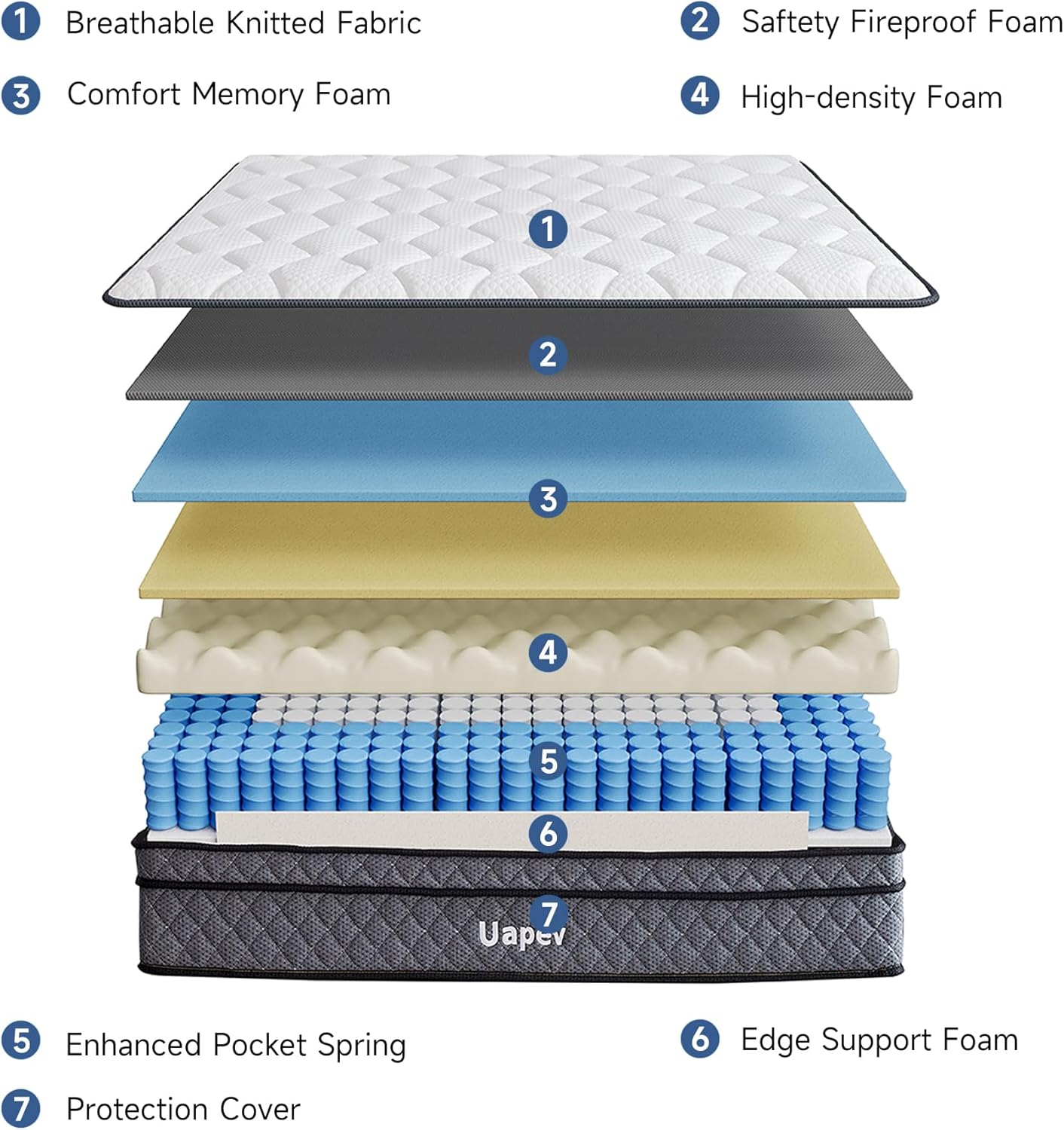 1 Breathable Knitted Fabric

2 Saftety Fireproof Foam

3 Comfort Memory Foam

4 High-density Foam

1

2

3

4

5

6

7

Uapev

5 Enhanced Pocket Spring

6 Edge Support Foam

7 Protection Cover