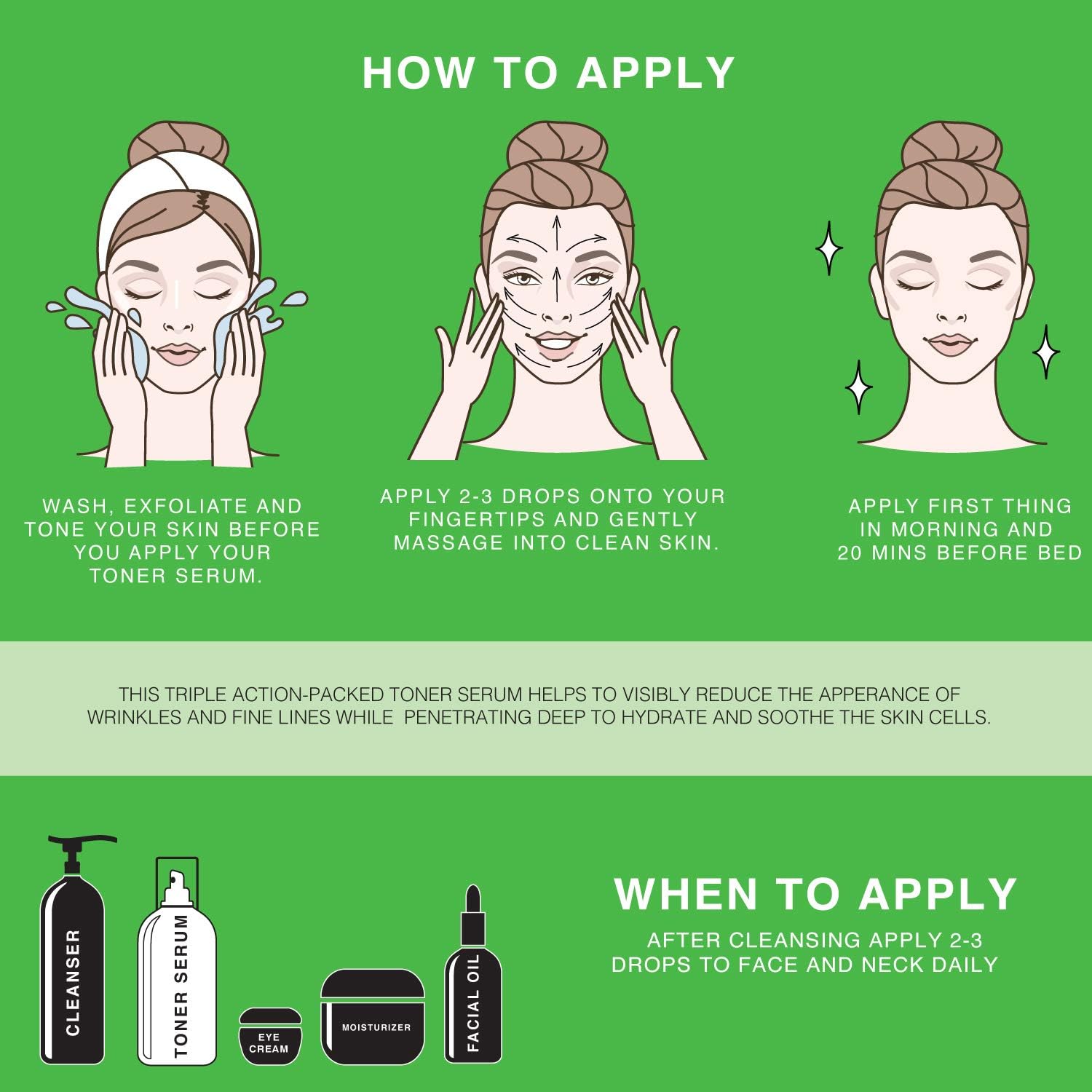 HOW TO APPLY

WASH, EXFOLIATE AND TONE YOUR SKIN BEFORE YOU APPLY YOUR TONER SERUM.

APPLY 2-3 DROPS ONTO YOUR FINGERTIPS AND GENTLY MASSAGE INTO CLEAN SKIN.

APPLY FIRST THING IN MORNING AND 20 MINS BEFORE BED

THIS TRIPLE ACTION-PACKED TONER SERUM HELPS TO VISIBLY REDUCE THE APPERANCE OF WRINKLES AND FINE LINES WHILE PENETRATING DEEP TO HYDRATE AND SOOTHE THE SKIN CELLS.

CLEANSER

TONER SERUM

EYE CREAM

MOISTURIZER

FACIAL OIL

WHEN TO APPLY

AFTER CLEANSING APPLY 2-3 DROPS TO FACE AND NECK DAILY