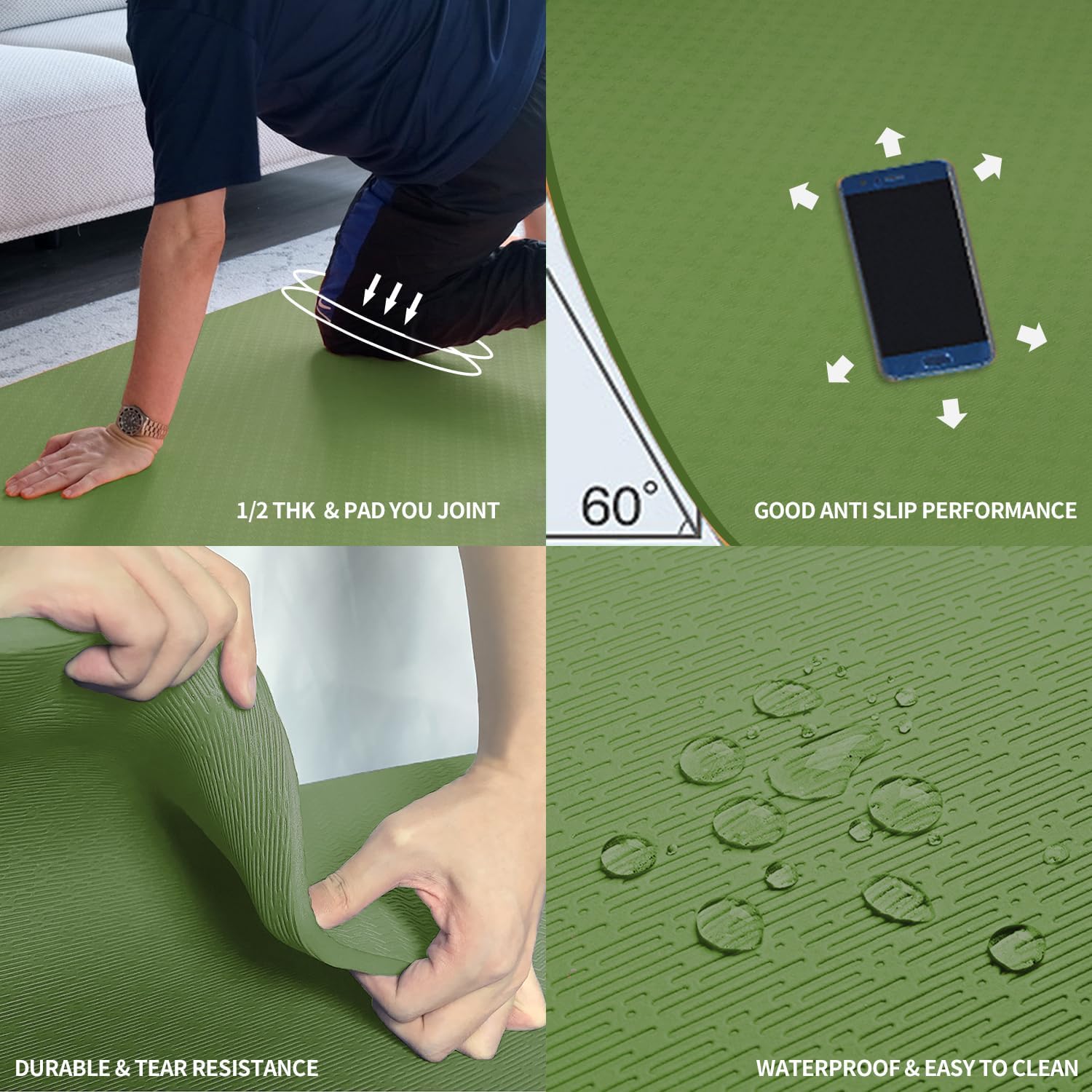 1/2 THK & PAD YOU JOINT

60°

GOOD ANTI SLIP PERFORMANCE

DURABLE & TEAR RESISTANCE

WATERPROOF & EASY TO CLEAN