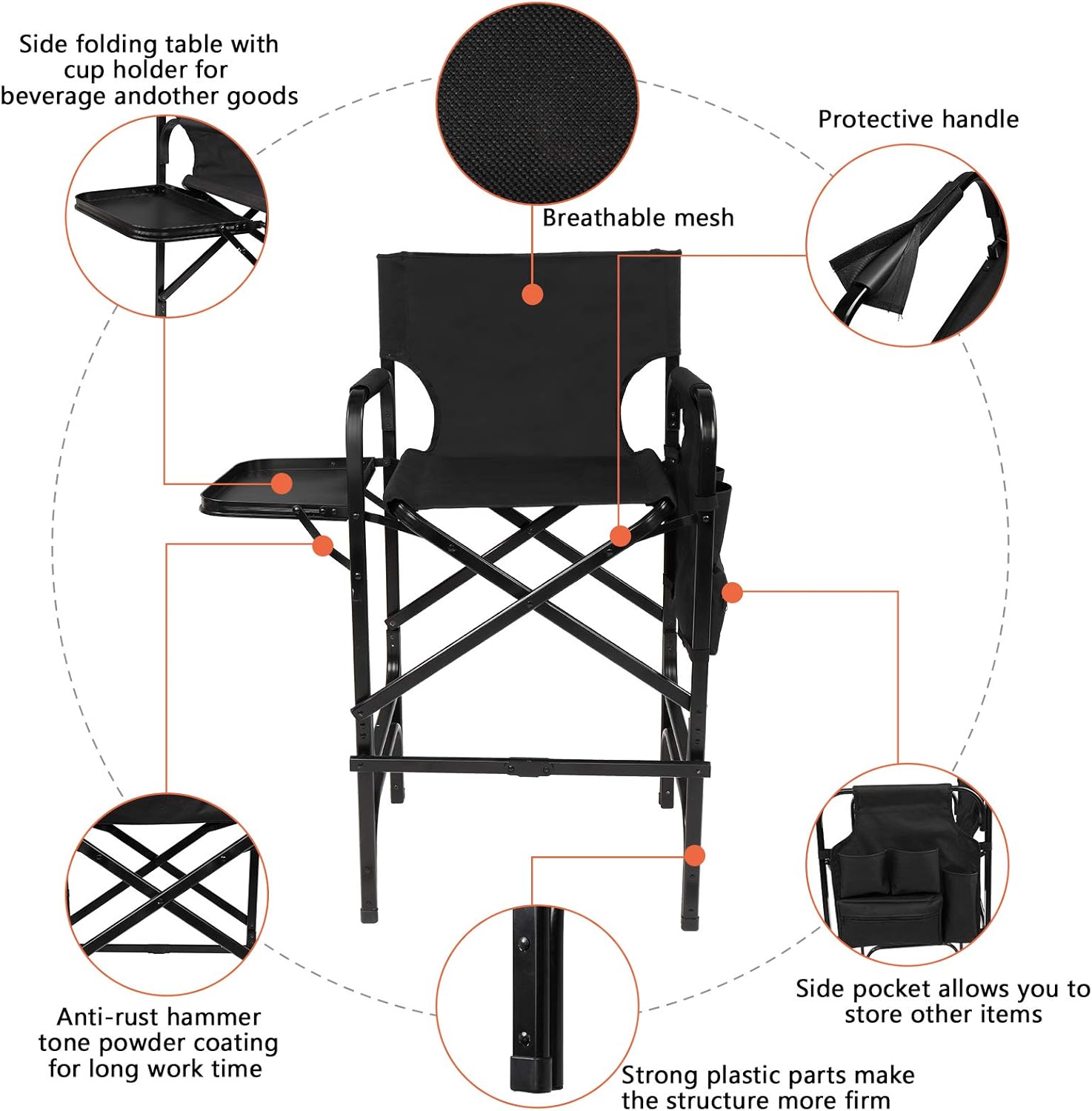 Side folding table with cup holder for beverage andother goods

Breathable mesh

Protective handle

Anti-rust hammer tone powder coating for long work time

Strong plastic parts make the structure more firm

Side pocket allows you to store other items