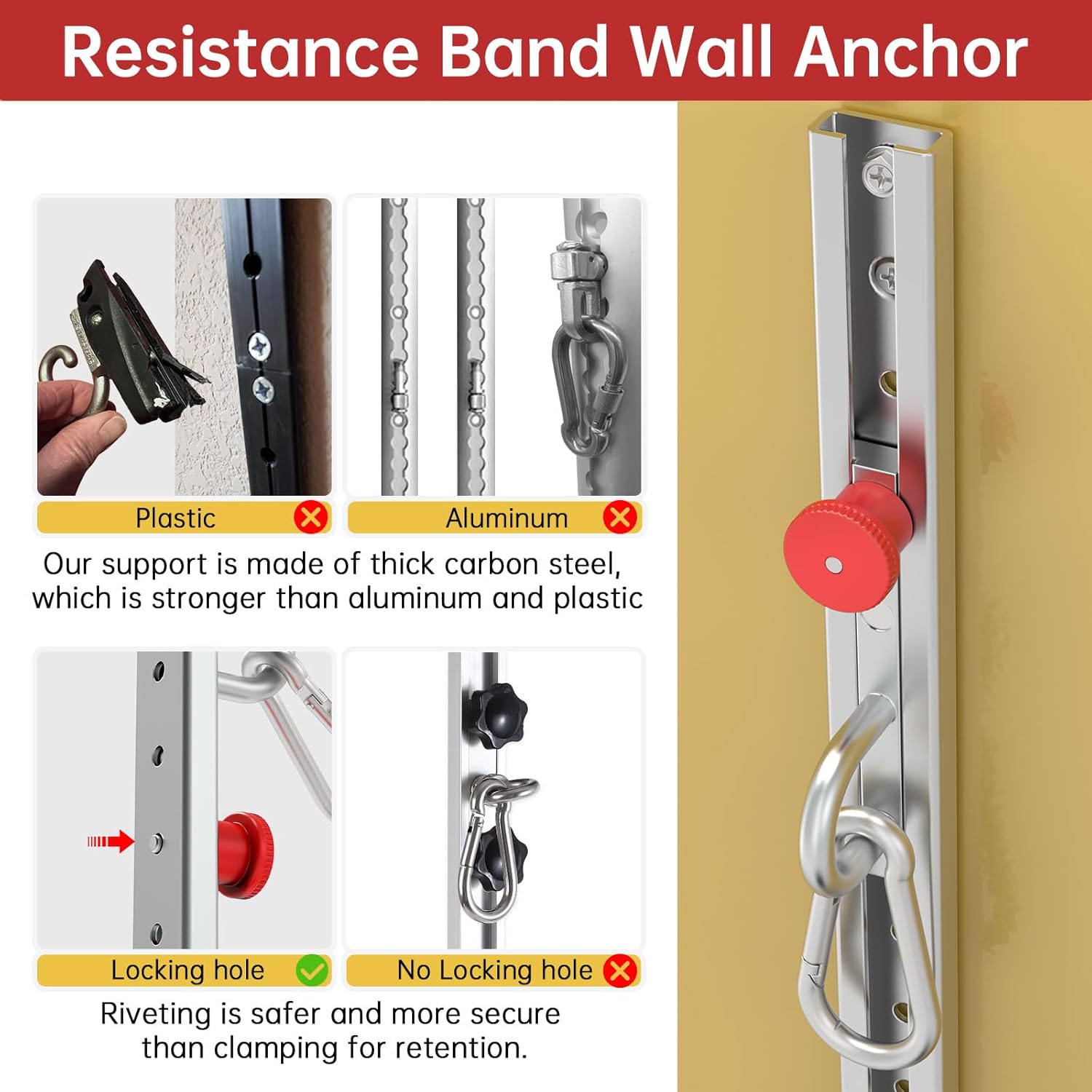 Resistance Band Wall Anchor

Plastic

Aluminum

Our support is made of thick carbon steel, which is stronger than aluminum and plastic

Locking hole

No Locking hole

Riveting is safer and more secure than clamping for retention.