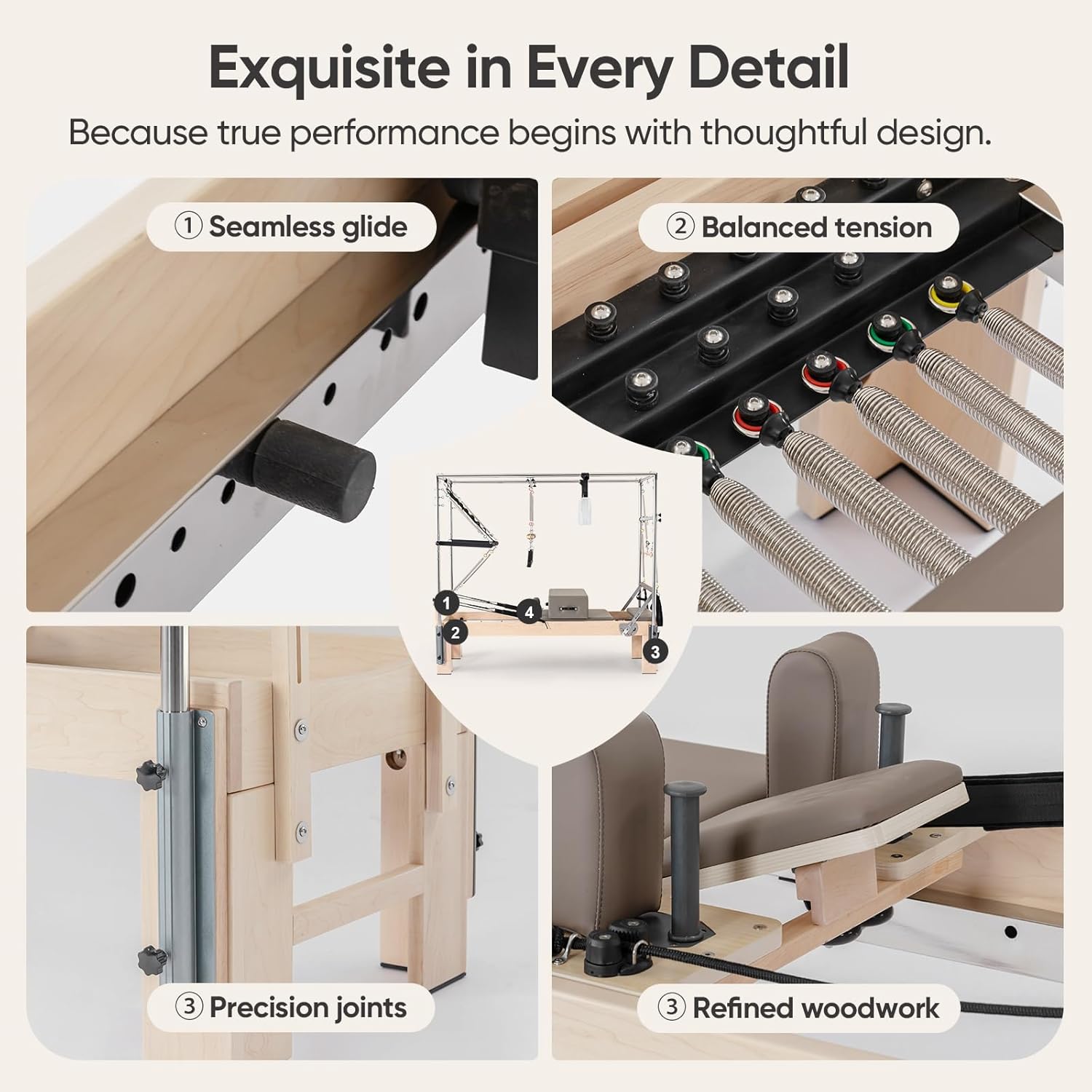 Exquisite in Every Detail

Because true performance begins with thoughtful design.

① Seamless glide

② Balanced tension

1

4

2

3

③ Precision joints

③ Refined woodwork