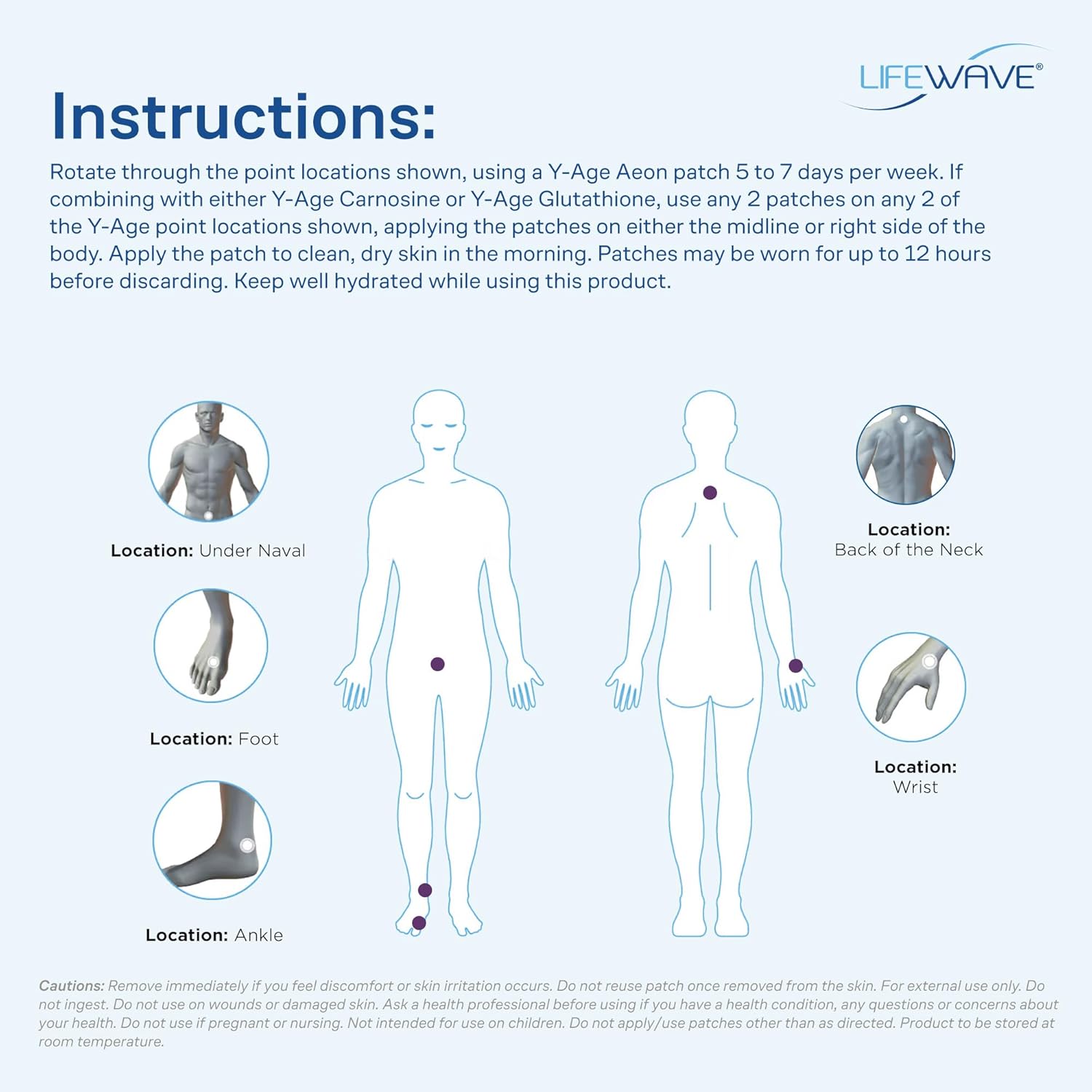 LIFEWAVE®

Instructions:

Rotate through the point locations shown, using a Y-Age Aeon patch 5 to 7 days per week. If combining with either Y-Age Carnosine or Y-Age Glutathione, use any 2 patches on any 2 of the Y-Age point locations shown, applying the patches on either the midline or right side of the body. Apply the patch to clean, dry skin in the morning. Patches may be worn for up to 12 hours before discarding. Keep well hydrated while using this product.

Location: Under Naval

Location: Foot

Location: Ankle

Location: Back of the Neck

Location: Wrist

Cautions: Remove immediately if you feel discomfort or skin irritation occurs. Do not reuse patch once removed from the skin. For external use only. Do not ingest. Do not use on wounds or damaged skin. Ask a health professional before using if you have a health condition, any questions or concerns about your health. Do not use if pregnant or nursing. Not intended for use on children. Do not apply/use patches other than as directed. Product to be stored at room temperature.