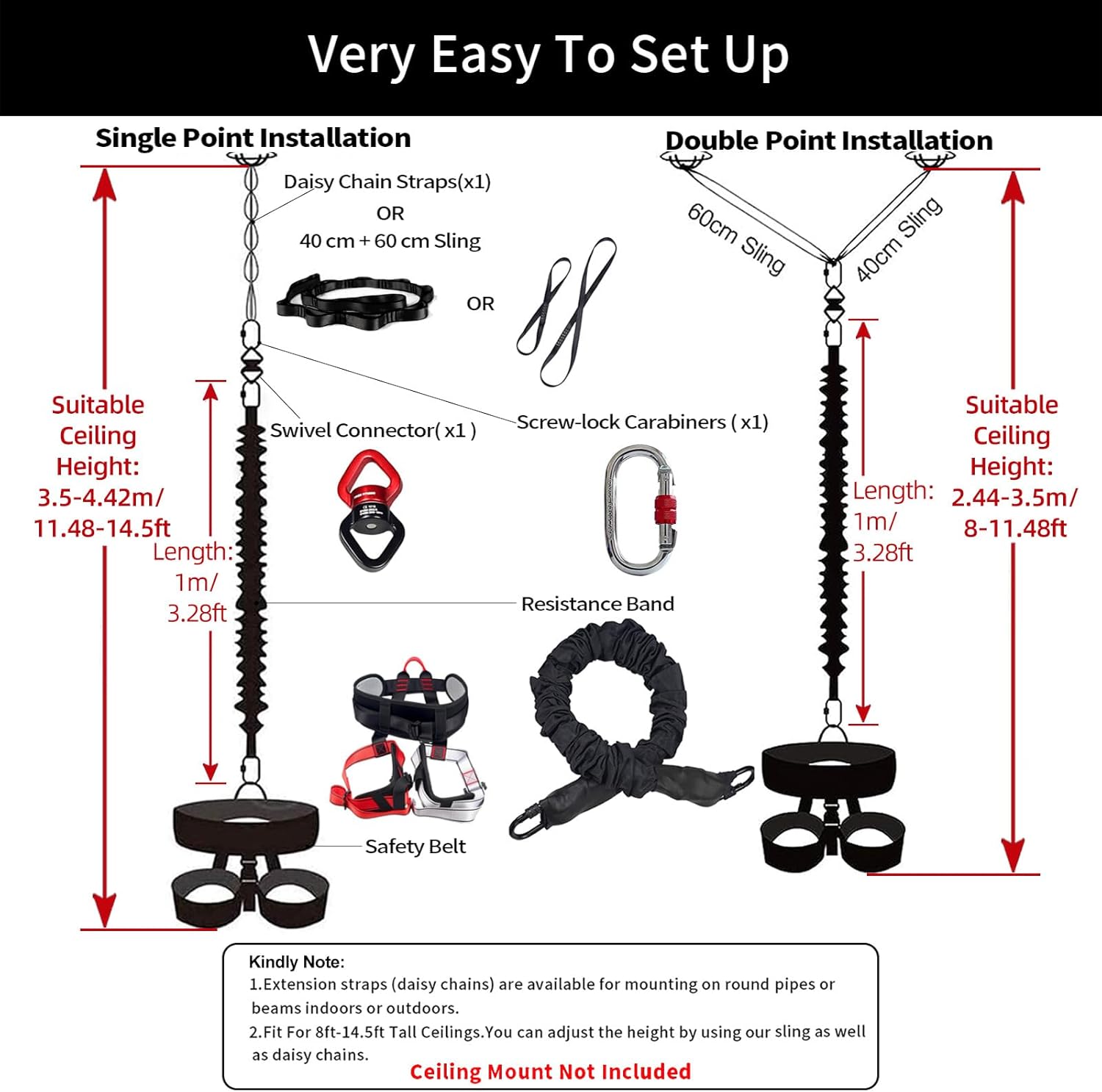 Very Easy To Set Up

Single Point Installation

Daisy Chain Straps(x1)
OR
40 cm + 60 cm Sling

OR

Suitable Ceiling Height: 3.5-4.42m/ 11.48-14.5ft

Length: 1m/ 3.28ft

Swivel Connector( x1 )

Screw-lock Carabiners ( x1)

Resistance Band

Safety Belt

Double Point Installation

60cm Sling

40cm Sling

Length: 1m/ 3.28ft

Suitable Ceiling Height: 2.44-3.5m/ 8-11.48ft

Kindly Note:
1.Extension straps (daisy chains) are available for mounting on round pipes or beams indoors or outdoors.
2.Fit For 8ft-14.5ft Tall Ceilings.You can adjust the height by using our sling as well as daisy chains.
Ceiling Mount Not Included