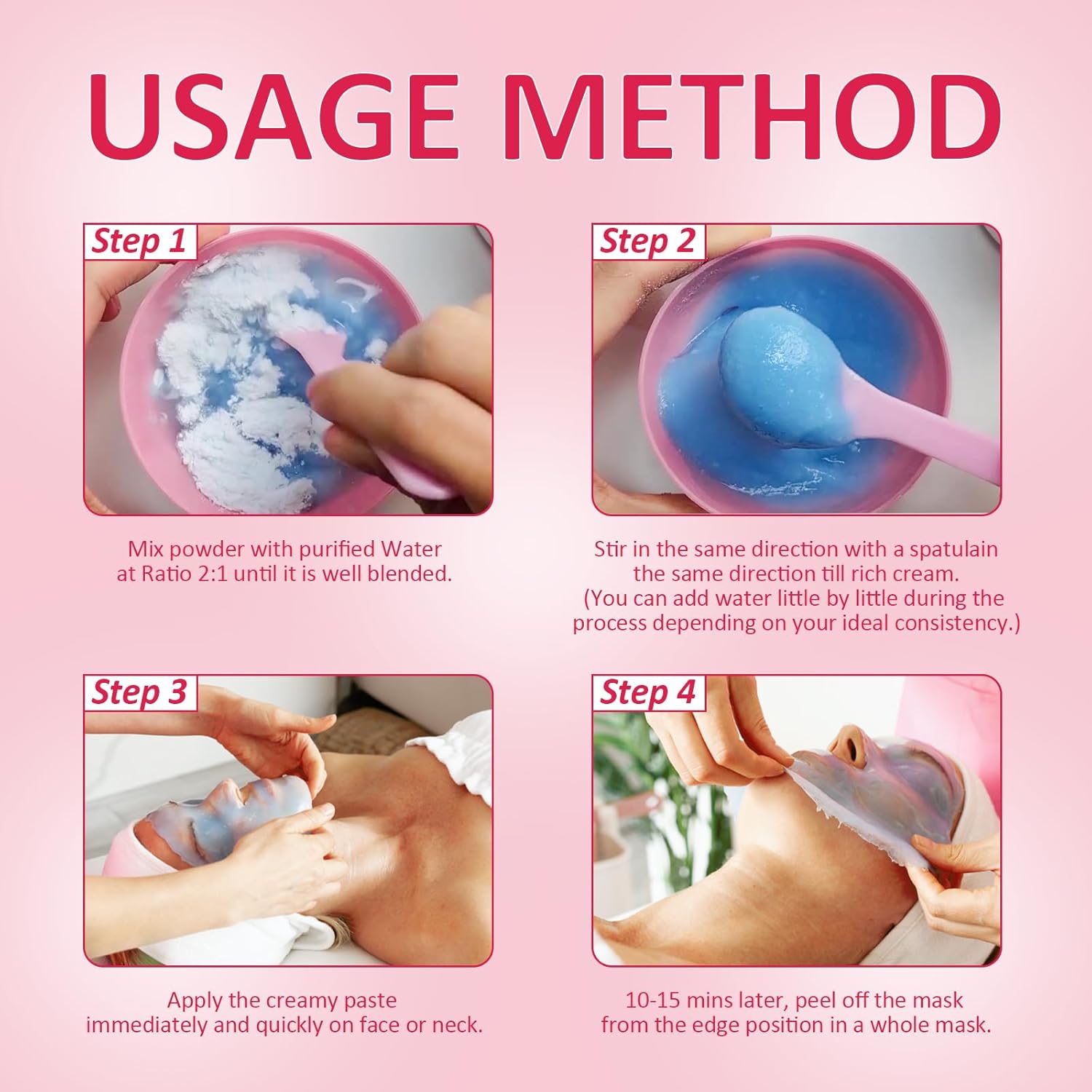 USAGE METHOD

Step 1

Mix powder with purified Water at Ratio 2:1 until it is well blended.

Step 2

Stir in the same direction with a spatulain the same direction till rich cream. (You can add water little by little during the process depending on your ideal consistency.)

Step 3

Apply the creamy paste immediately and quickly on face or neck.

Step 4

10-15 mins later, peel off the mask from the edge position in a whole mask.