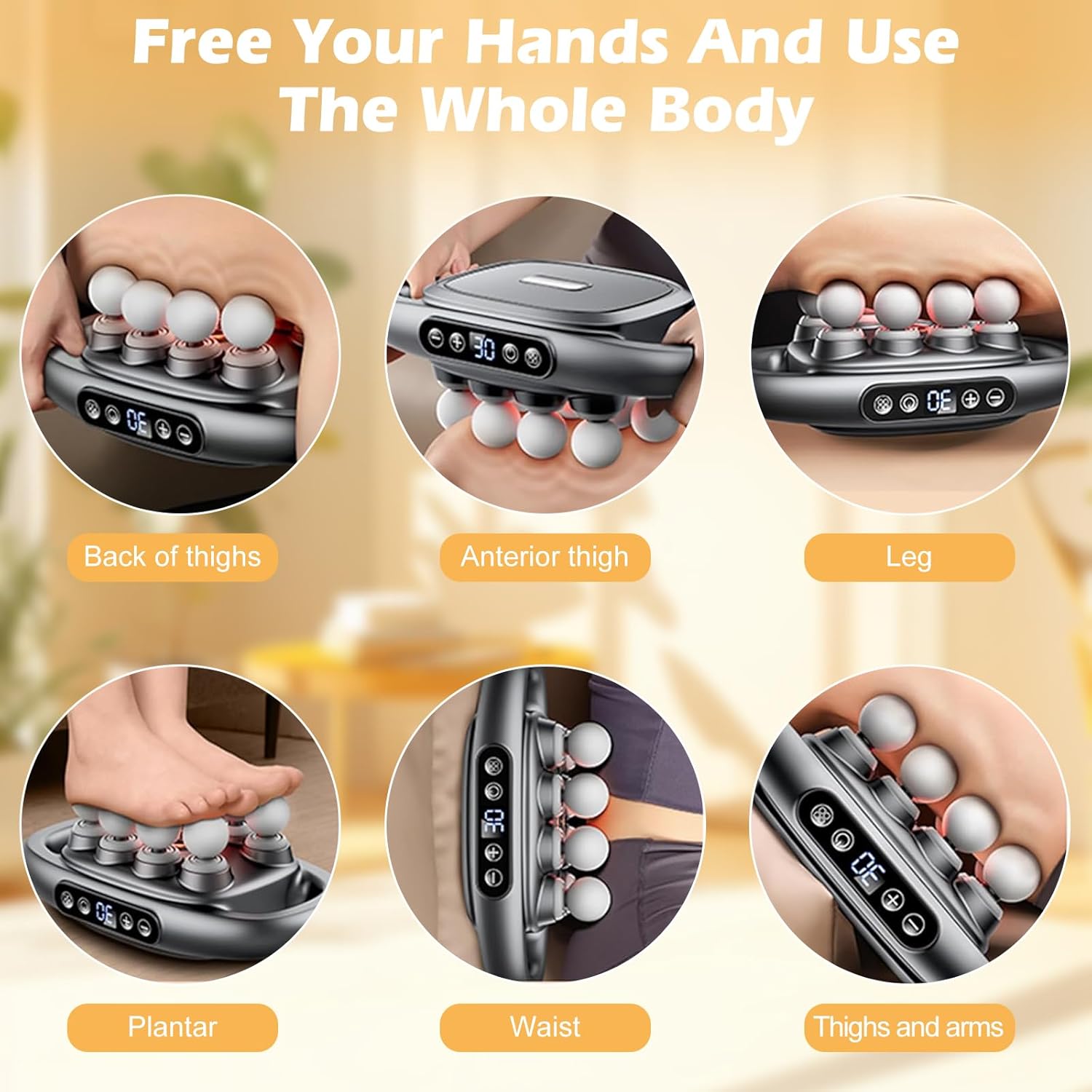 Free Your Hands And Use The Whole Body

30

Back of thighs

Anterior thigh

Leg

Plantar

Waist

Thighs and arms