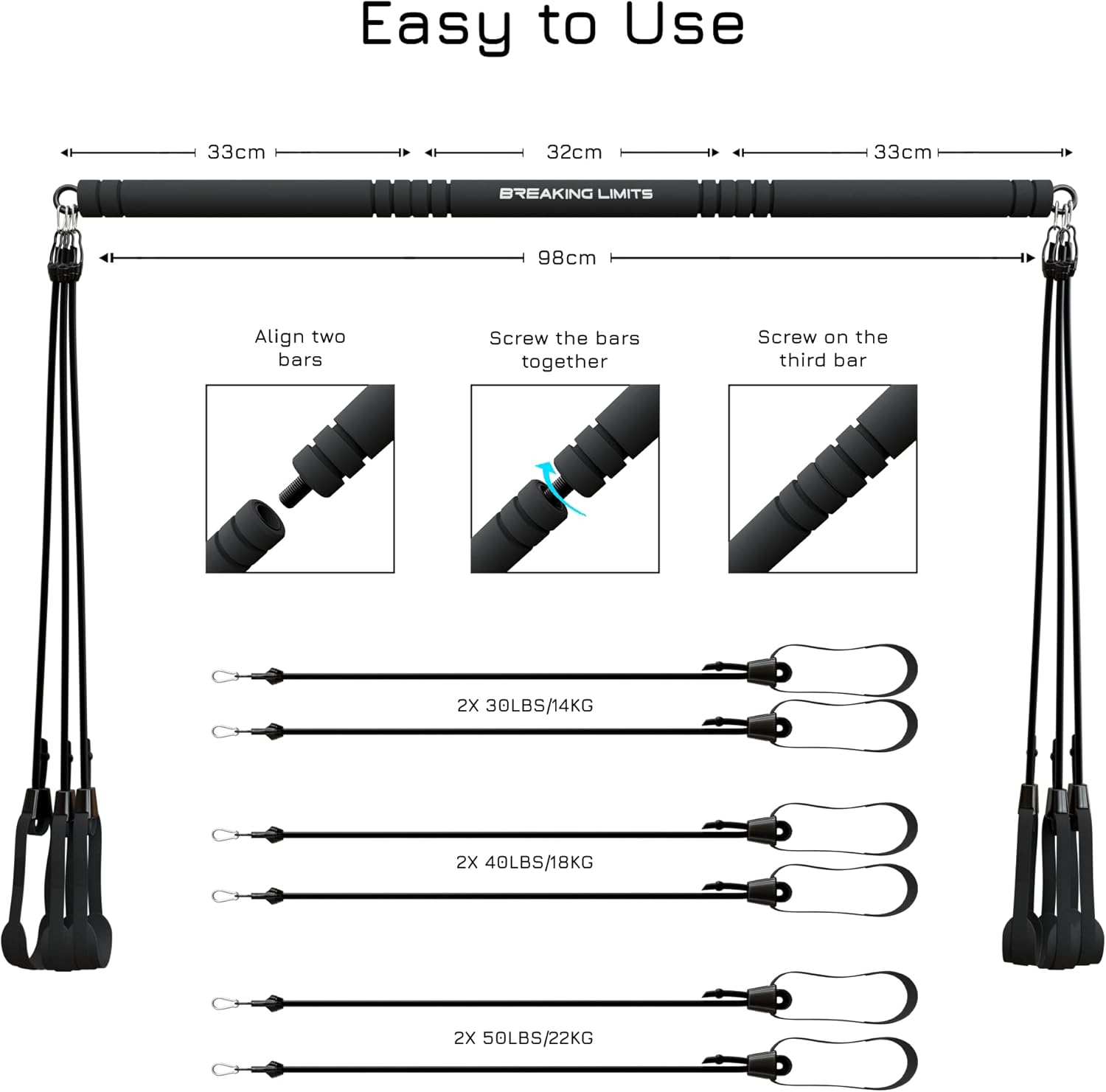 Easy to Use

33cm

32cm

33cm

BREAKING LIMITS

98cm

Align two bars

Screw the bars together

Screw on the third bar

2X 30LBS/14KG

2X 40LBS/18KG

2X 50LBS/22KG