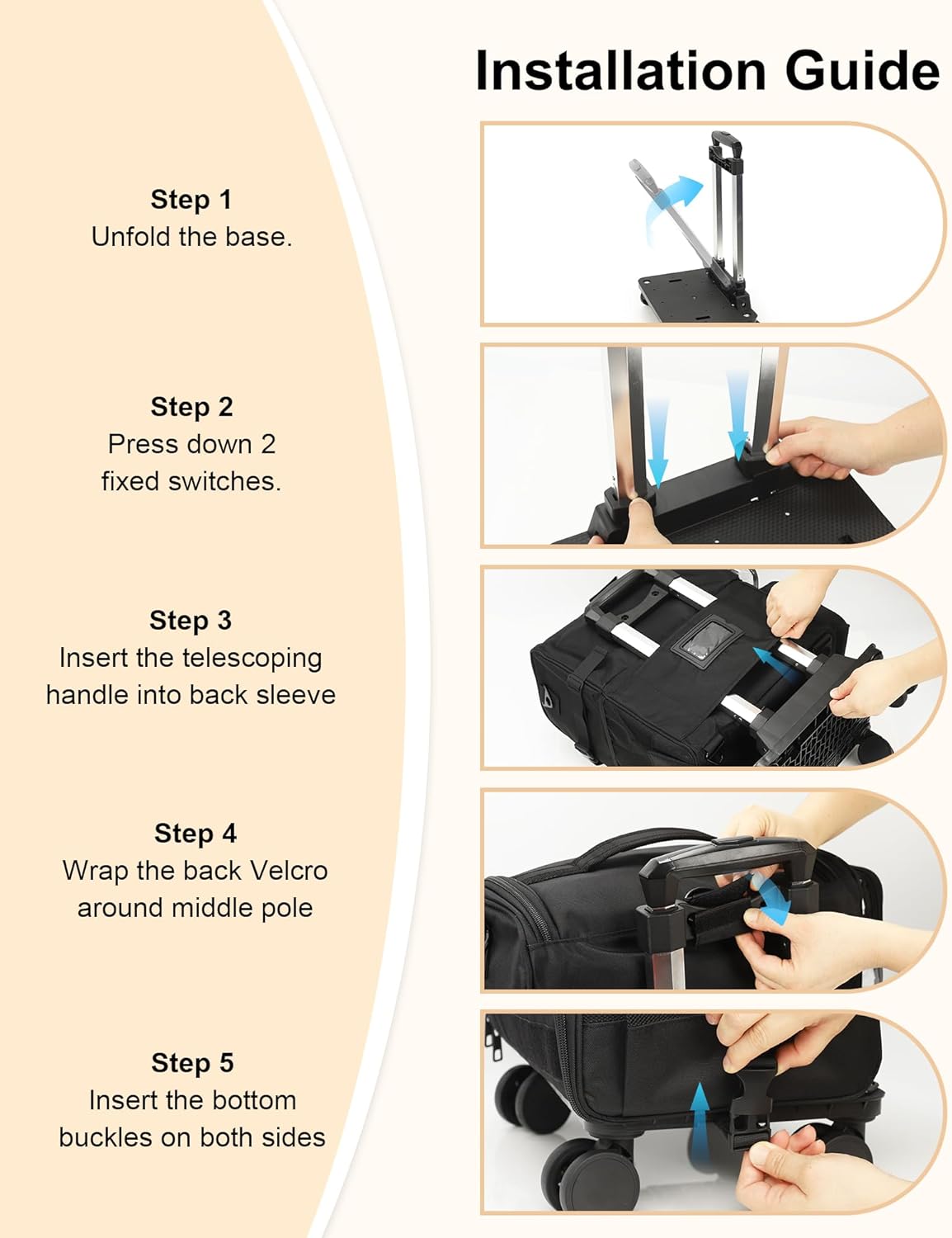 Installation Guide

Step 1
Unfold the base.

Step 2
Press down 2 fixed switches.

Step 3
Insert the telescoping handle into back sleeve

Step 4
Wrap the back Velcro around middle pole

Step 5
Insert the bottom buckles on both sides