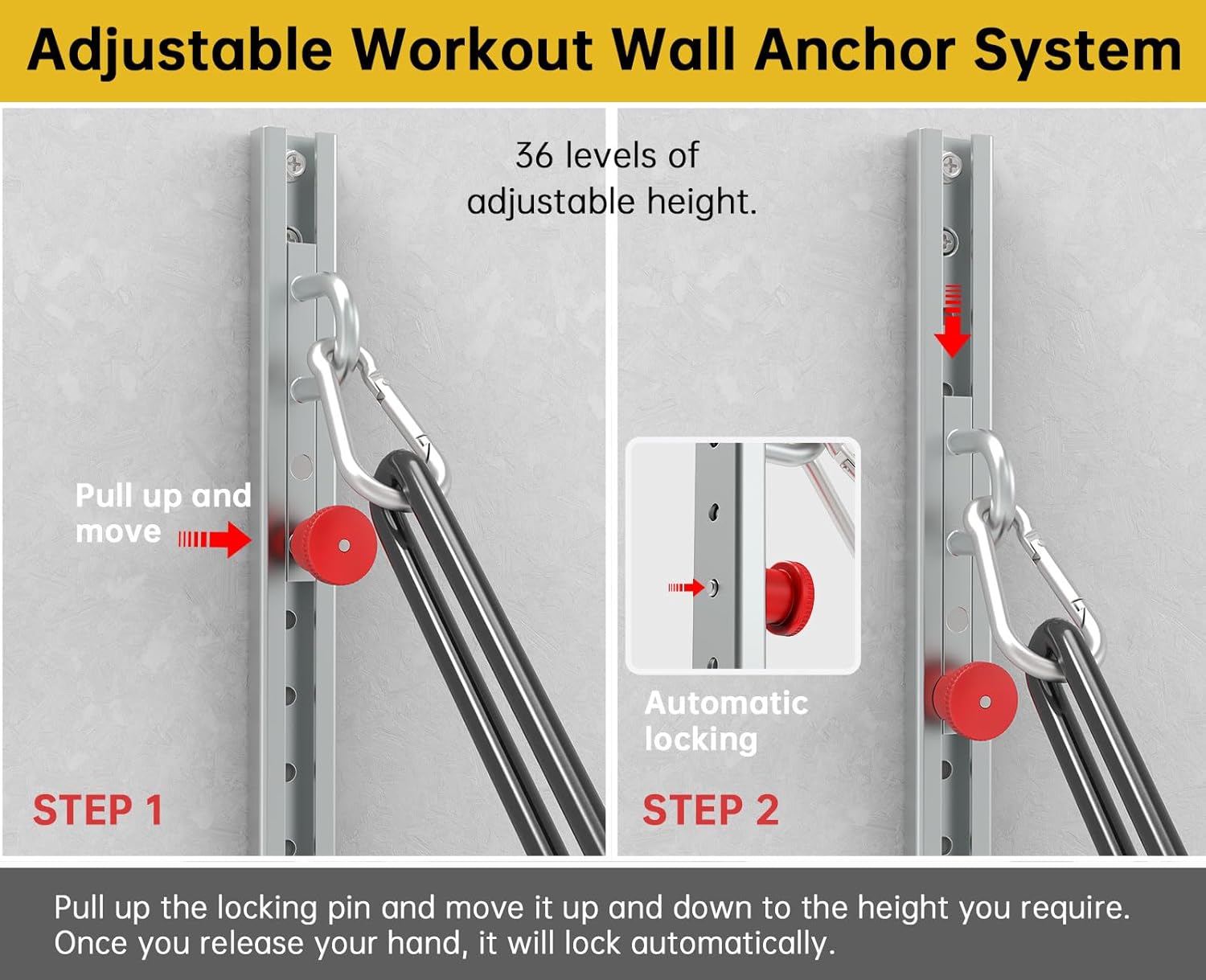 Adjustable Workout Wall Anchor System

36 levels of adjustable height.

Pull up and move

STEP 1

Automatic locking

STEP 2

Pull up the locking pin and move it up and down to the height you require. Once you release your hand, it will lock automatically.