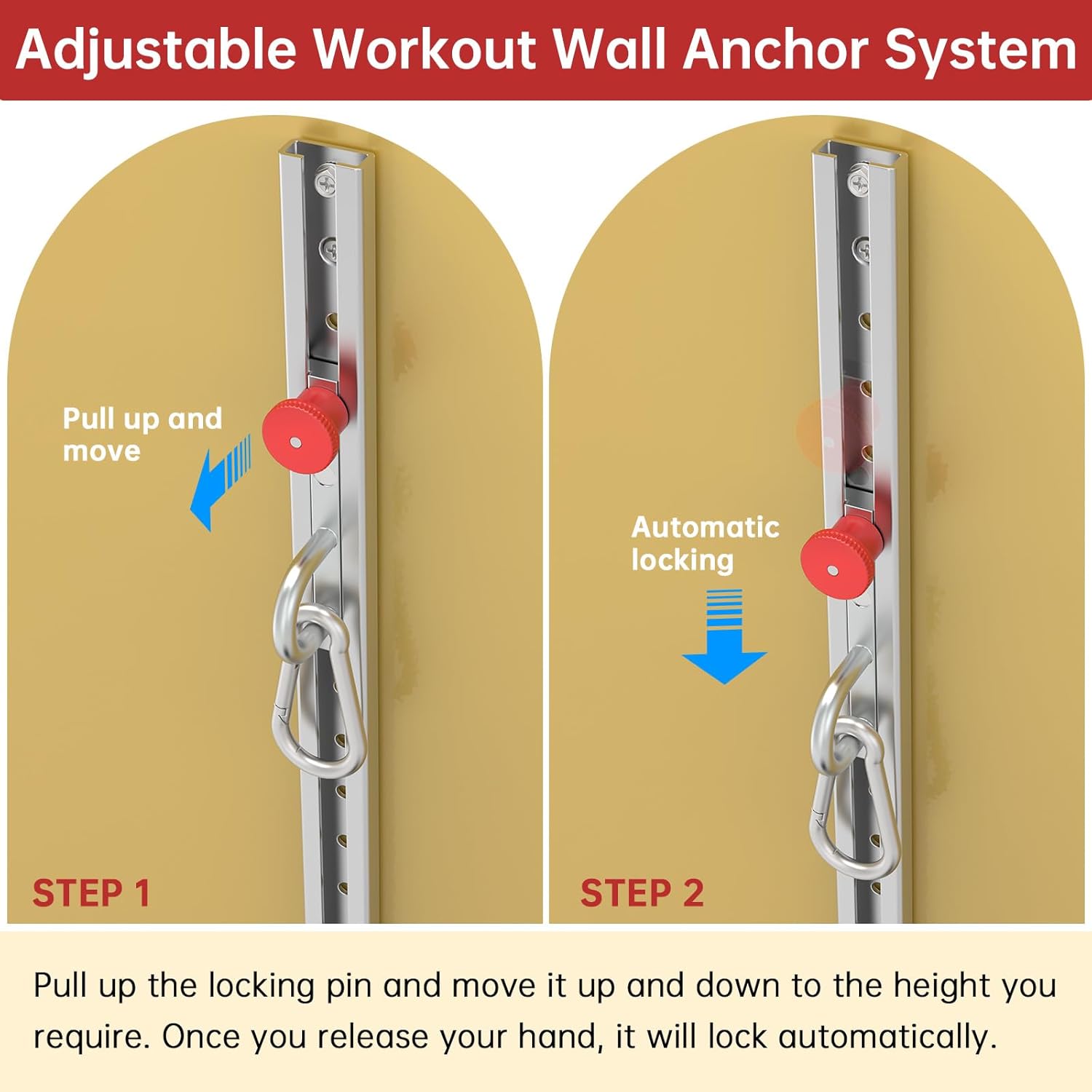 Adjustable Workout Wall Anchor System

Pull up and move

STEP 1

Automatic locking

STEP 2

Pull up the locking pin and move it up and down to the height you require. Once you release your hand, it will lock automatically.