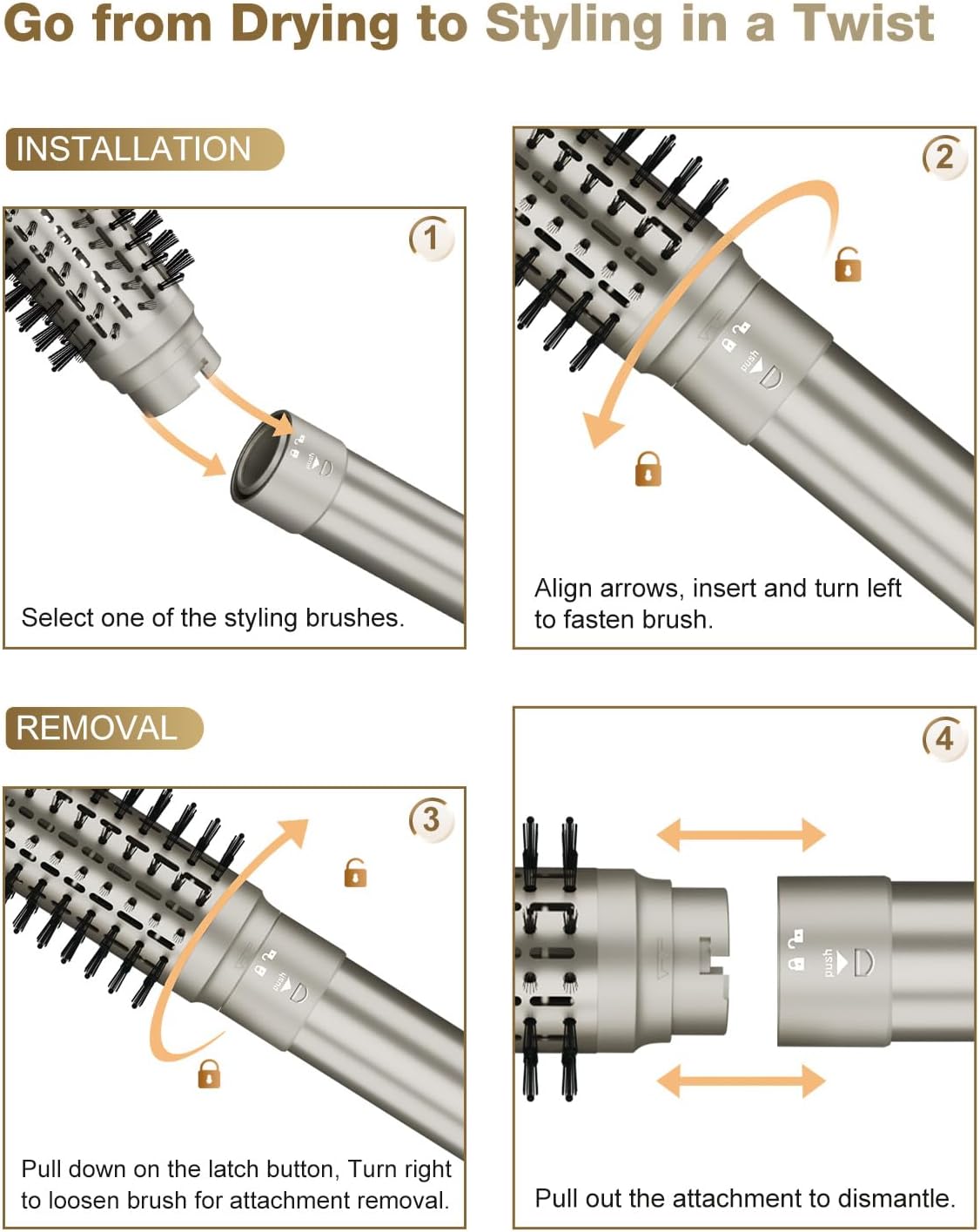 Go from Drying to Styling in a Twist

INSTALLATION

1

push

Select one of the styling brushes.

2

push

Align arrows, insert and turn left to fasten brush.

REMOVAL

3

push

Pull down on the latch button, Turn right to loosen brush for attachment removal.

4

push

Pull out the attachment to dismantle.