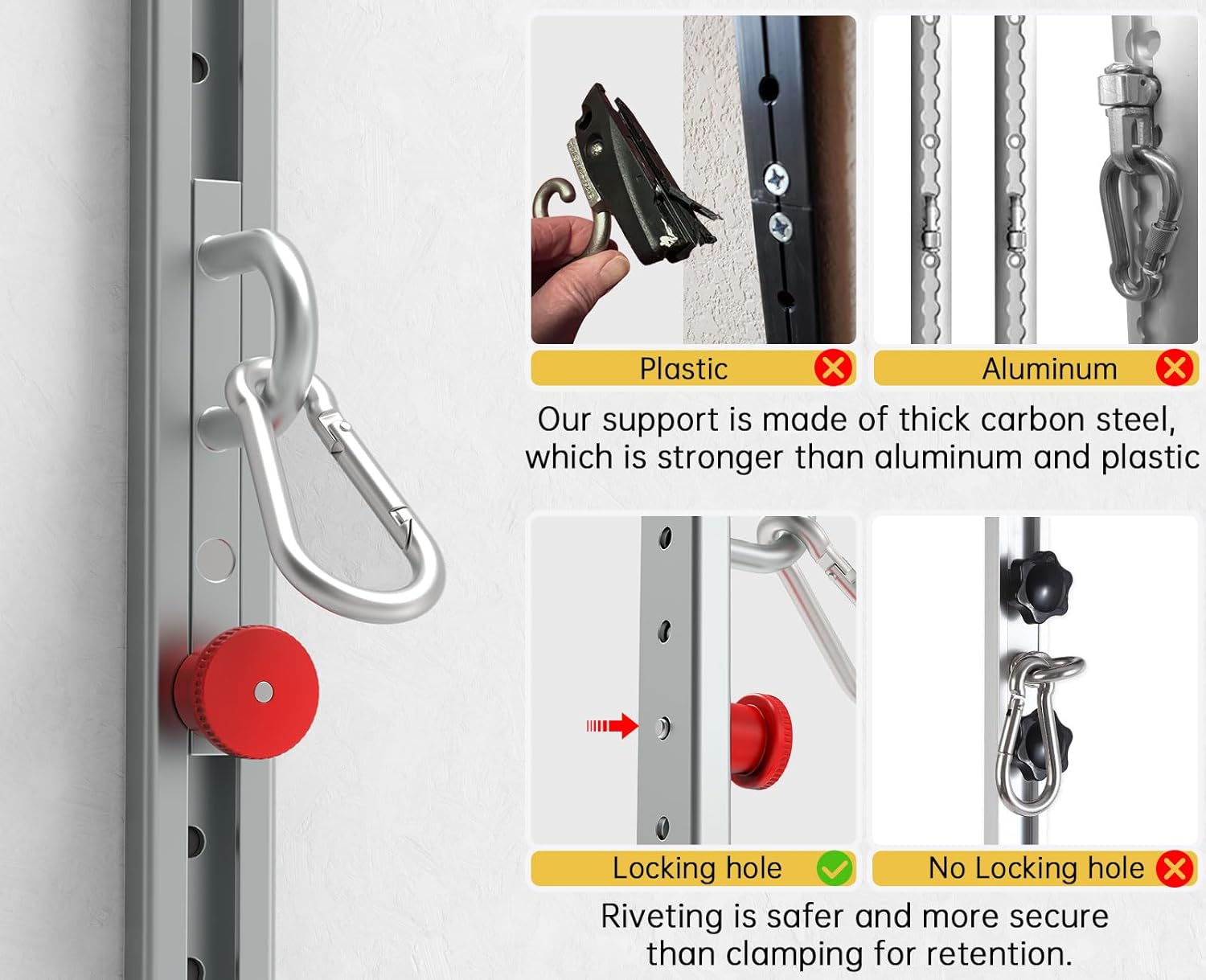 Plastic

Aluminum

Our support is made of thick carbon steel, which is stronger than aluminum and plastic

Locking hole

No Locking hole

Riveting is safer and more secure than clamping for retention.