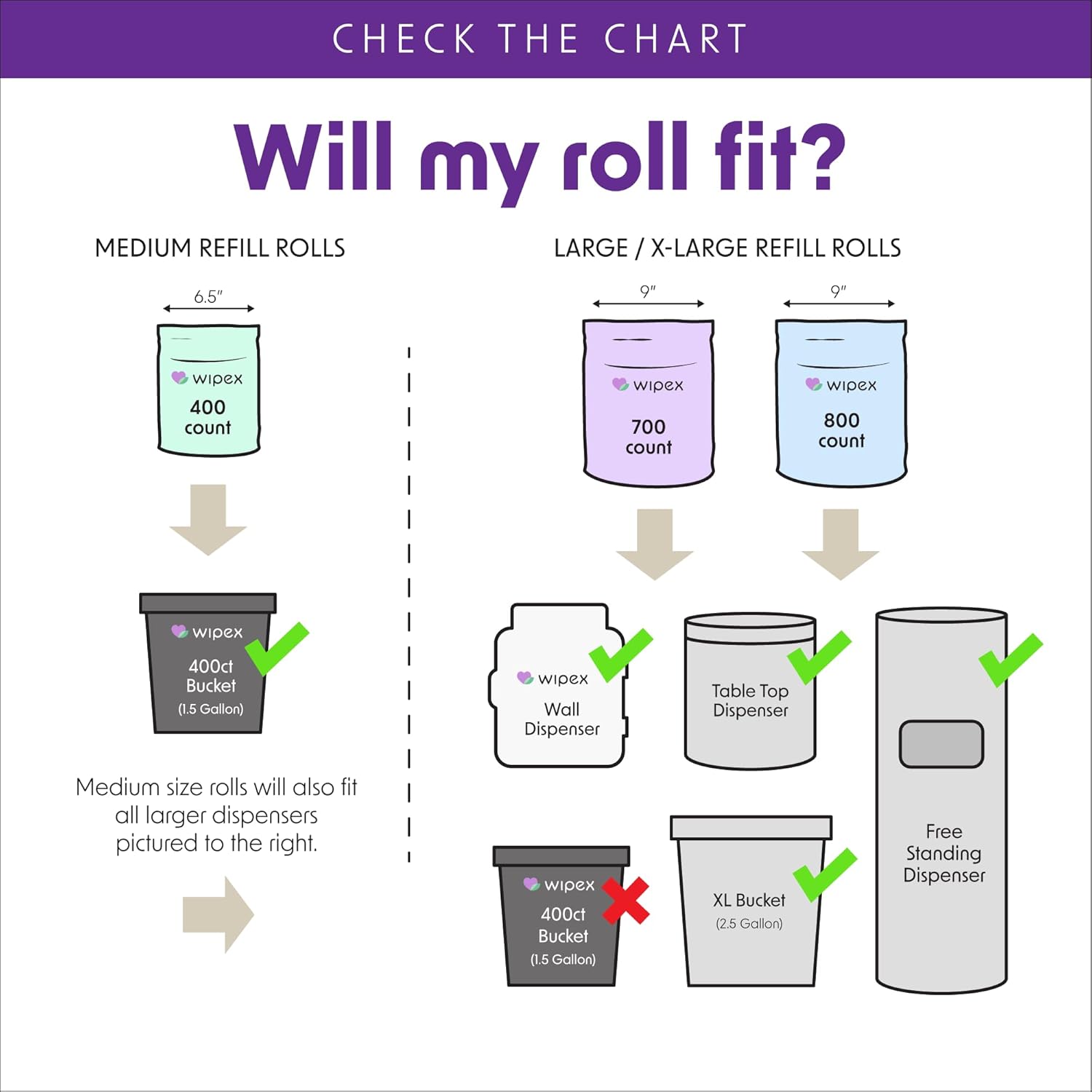 CHECK THE CHART

Will my roll fit?

MEDIUM REFILL ROLLS

6.5"

wipex
400
count

wipex
400ct
Bucket
(1.5 Gallon)

Medium size rolls will also fit all larger dispensers pictured to the right.

LARGE / X-LARGE REFILL ROLLS

9"

wipex
700
count

9"

wipex
800
count

wipex
Wall
Dispenser

Table Top
Dispenser

Free
Standing
Dispenser

wipex
400ct
Bucket
(1.5 Gallon)

XL Bucket
(2.5 Gallon)