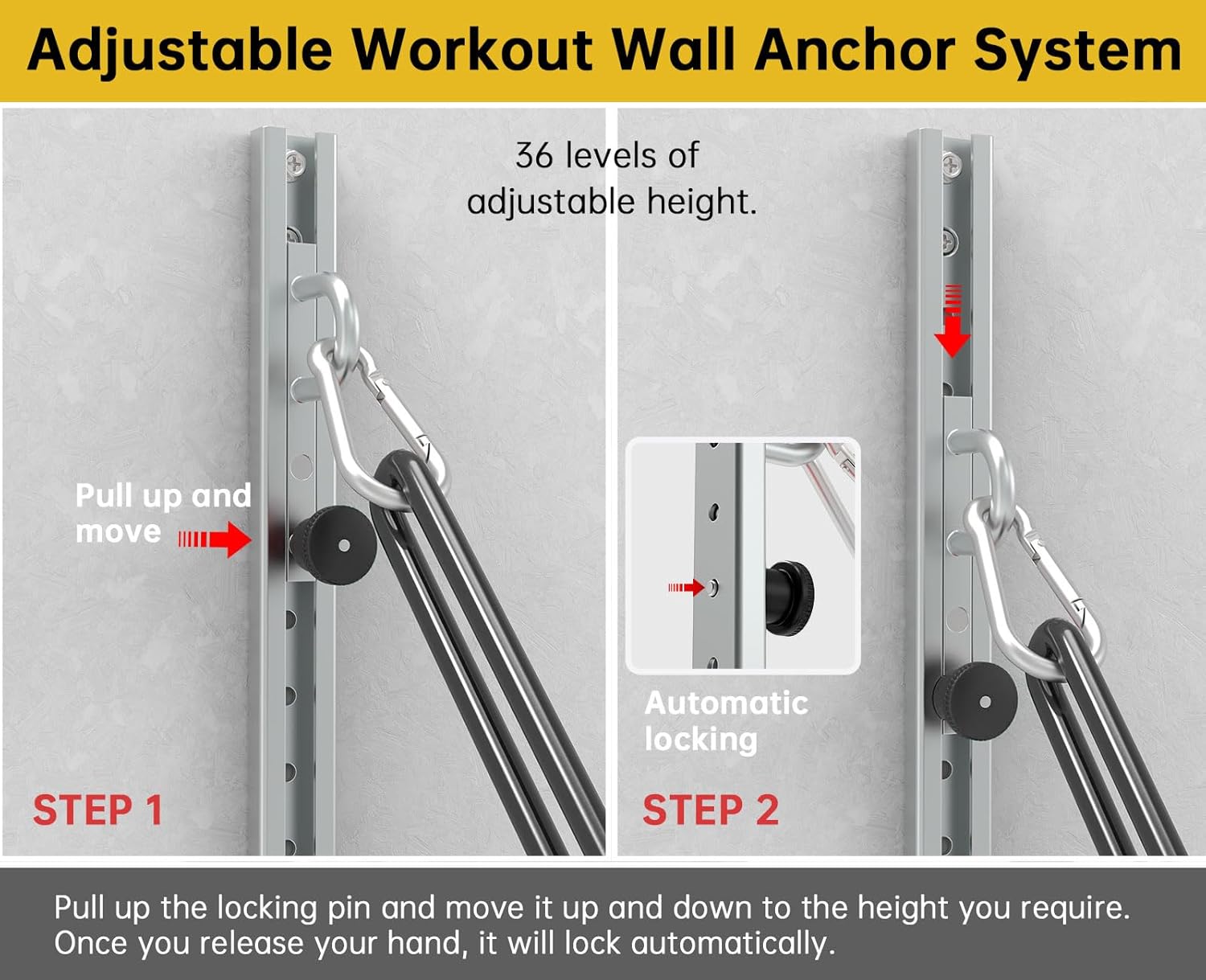 Adjustable Workout Wall Anchor System

36 levels of adjustable height.

Pull up and move

STEP 1

Automatic locking

STEP 2

Pull up the locking pin and move it up and down to the height you require. Once you release your hand, it will lock automatically.