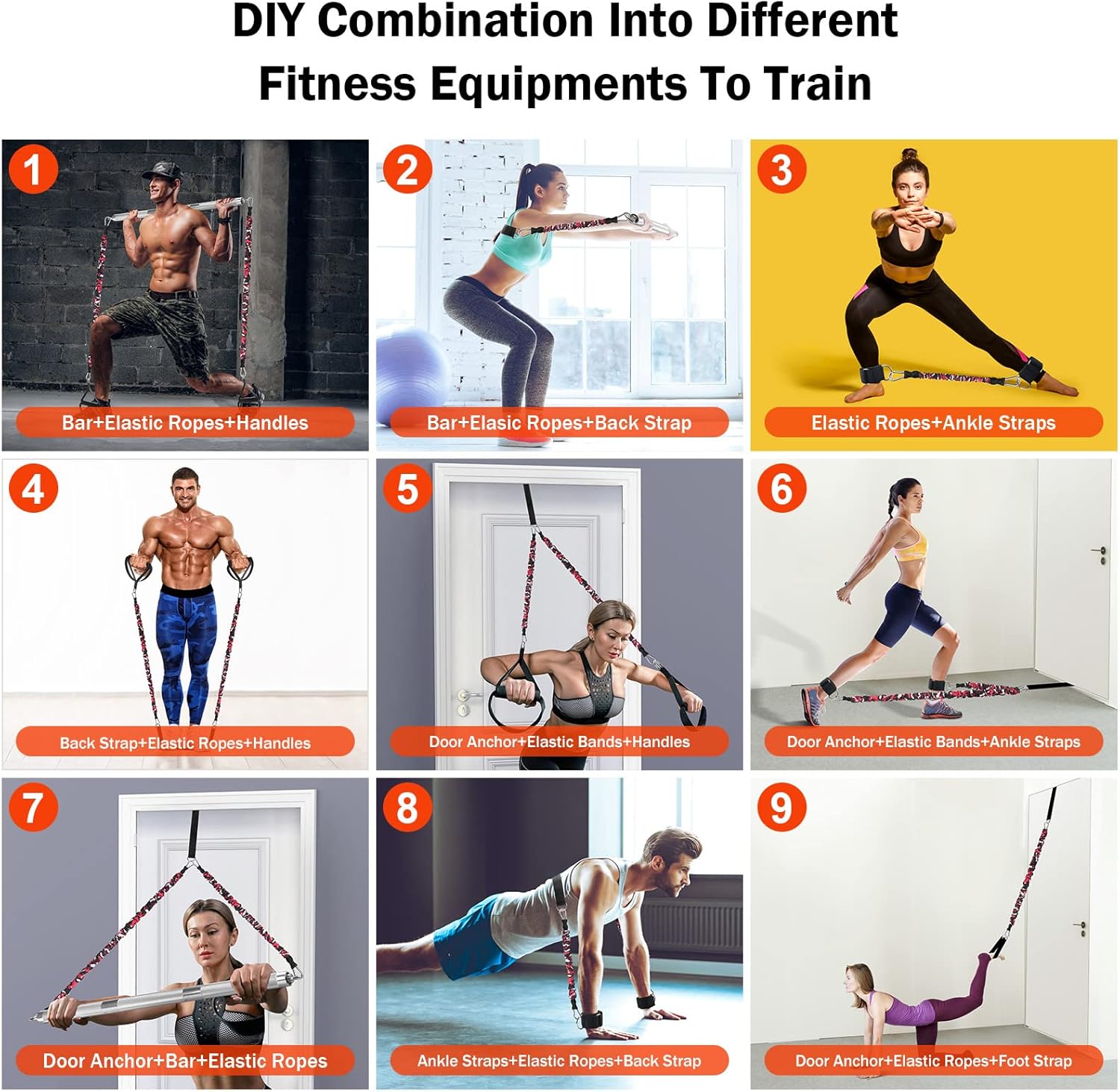 DIY Combination Into Different Fitness Equipments To Train

1
Bar+Elastic Ropes+Handles

2
Bar+Elasic Ropes+Back Strap

3
Elastic Ropes+Ankle Straps

4
Back Strap+Elastic Ropes+Handles

5
Door Anchor+Elastic Bands+Handles

6
Door Anchor+Elastic Bands+Ankle Straps

7
Door Anchor+Bar+Elastic Ropes

8
Ankle Straps+Elastic Ropes+Back Strap

9
Door Anchor+Elastic Ropes+Foot Strap