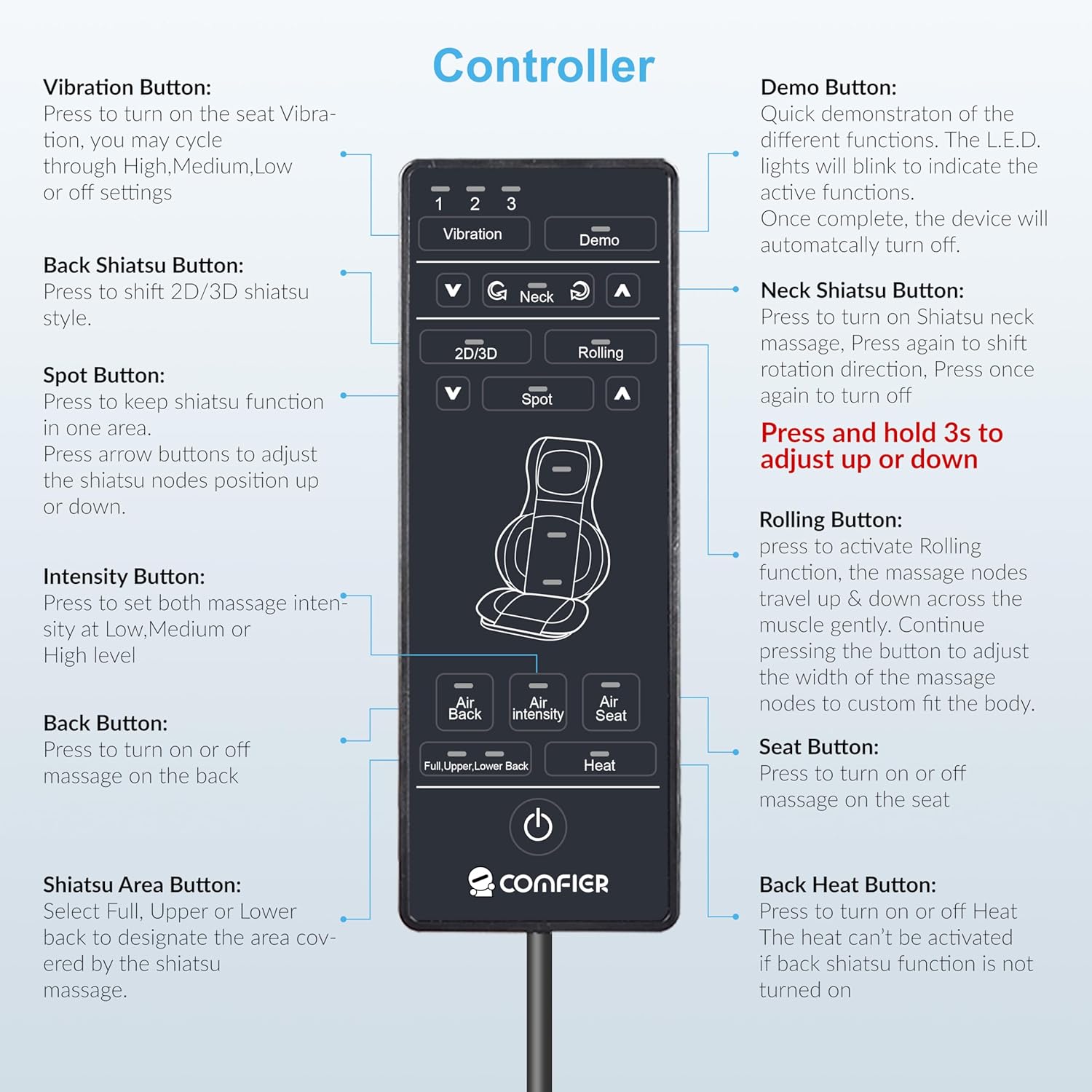 Controller

Vibration Button:
Press to turn on the seat Vibration, you may cycle through High,Medium,Low or off settings

Back Shiatsu Button:
Press to shift 2D/3D shiatsu style.

Spot Button:
Press to keep shiatsu function in one area.
Press arrow buttons to adjust the shiatsu nodes position up or down.

Intensity Button:
Press to set both massage intensity at Low,Medium or High level

Back Button:
Press to turn on or off massage on the back

Shiatsu Area Button:
Select Full, Upper or Lower back to designate the area covered by the shiatsu massage.

1 2 3
Vibration
Demo
Neck
2D/3D
Rolling
Spot
Air Back
Air intensity
Air Seat
Full,Upper,Lower Back
Heat
COMFIER

Demo Button:
Quick demonstraton of the different functions. The L.E.D. lights will blink to indicate the active functions.
Once complete, the device will automatcally turn off.

Neck Shiatsu Button:
Press to turn on Shiatsu neck massage, Press again to shift rotation direction, Press once again to turn off

Press and hold 3s to adjust up or down

Rolling Button:
press to activate Rolling function, the massage nodes travel up & down across the muscle gently. Continue pressing the button to adjust the width of the massage nodes to custom fit the body.

Seat Button:
Press to turn on or off massage on the seat

Back Heat Button:
Press to turn on or off Heat The heat can't be activated if back shiatsu function is not turned on