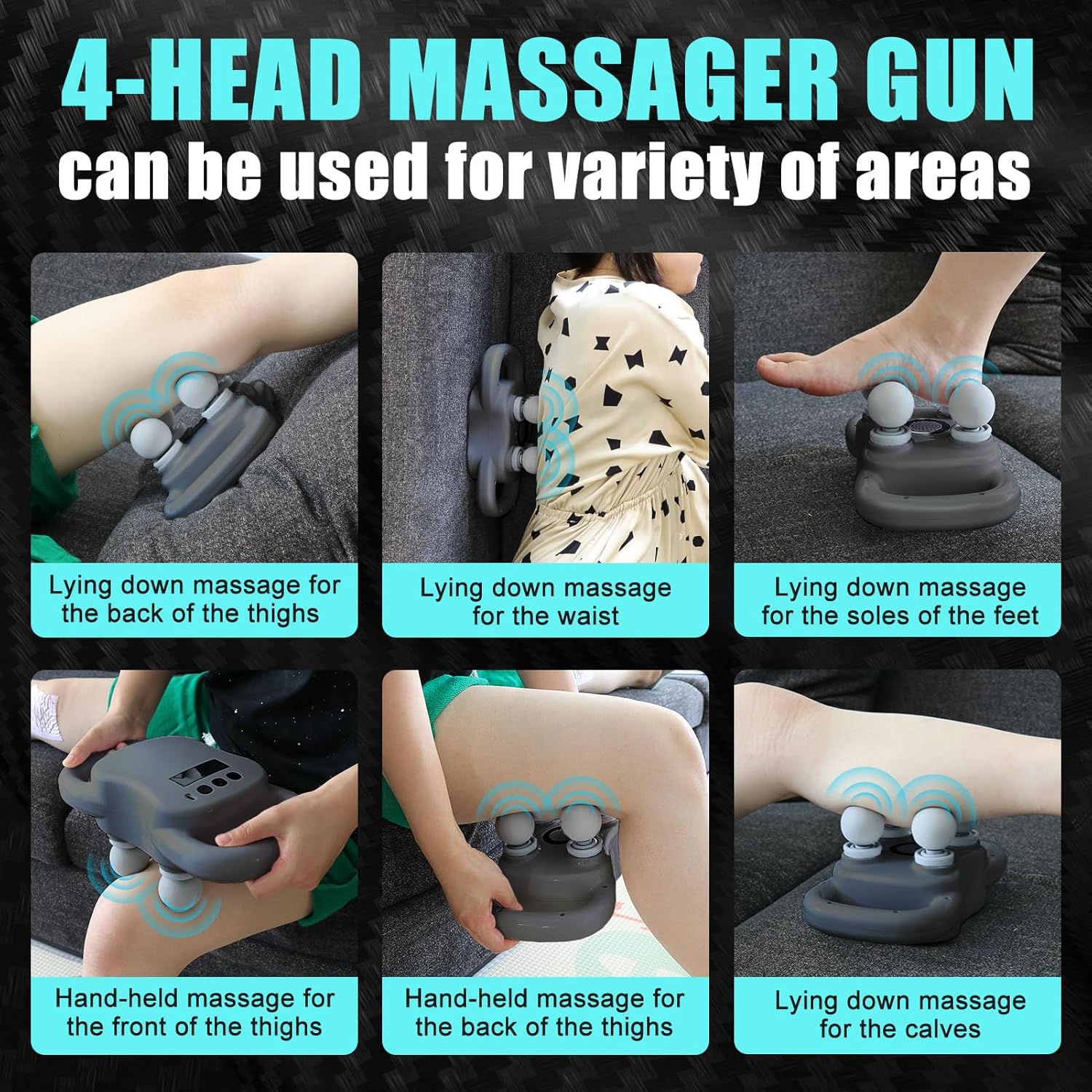 4-HEAD MASSAGER GUN
can be used for variety of areas

Lying down massage for the back of the thighs

Lying down massage for the waist

Lying down massage for the soles of the feet

Hand-held massage for the front of the thighs

Hand-held massage for the back of the thighs

Lying down massage for the calves