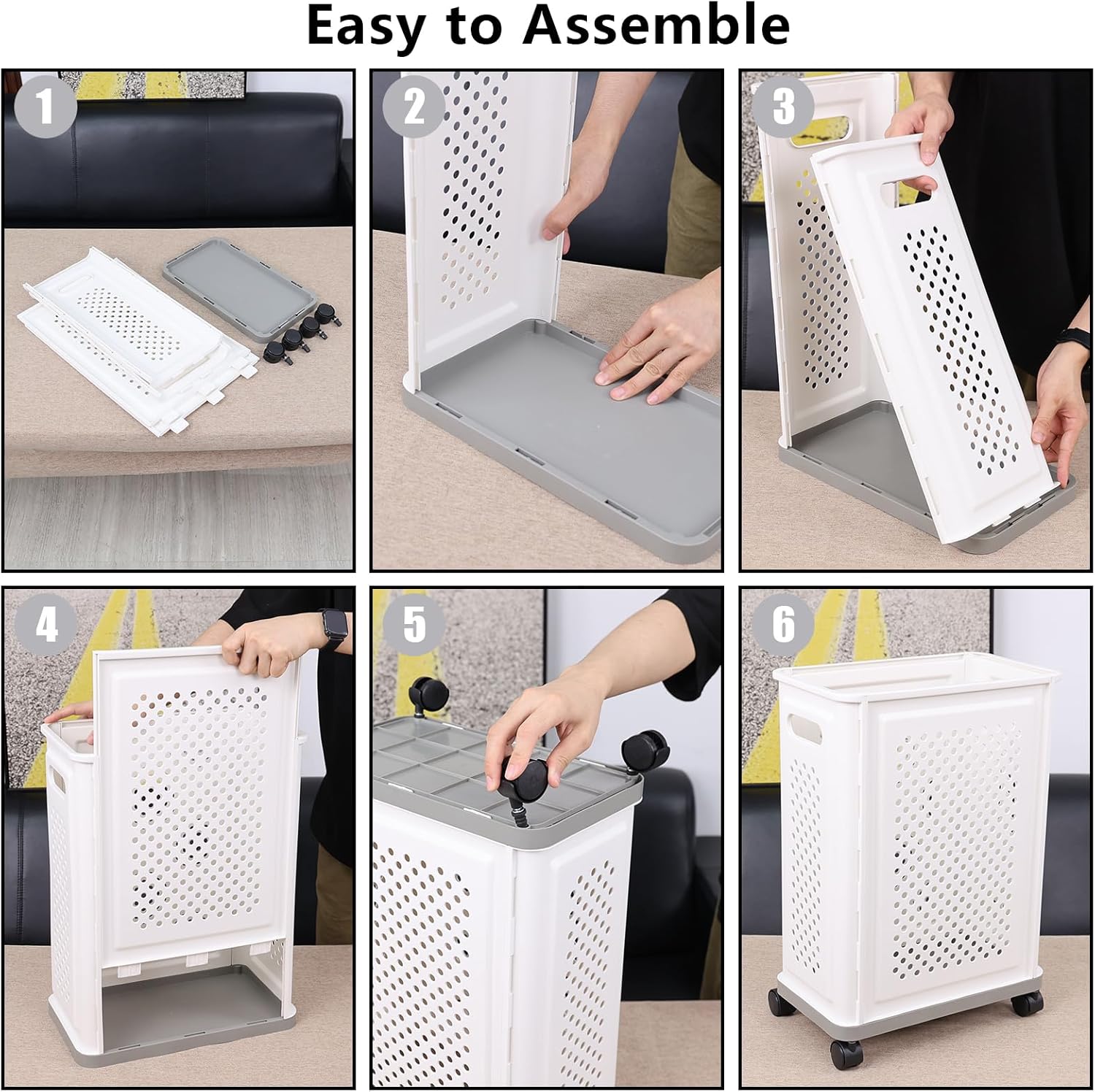 Easy to Assemble

1

2

3

4

5

6